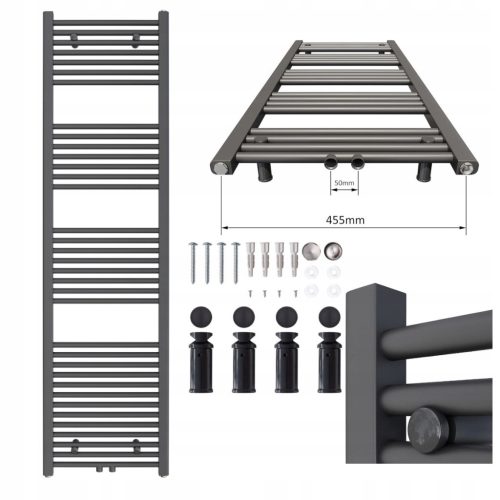 50mm

455mm